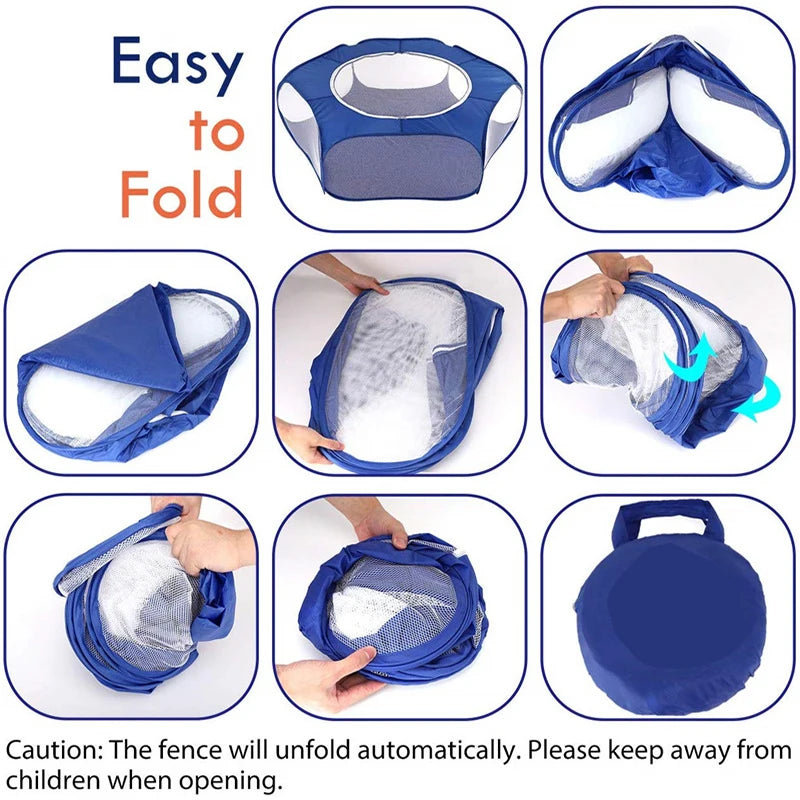 Easy
to
Fold

Caution: The fence will unfold automatically. Please keep away from children when opening.